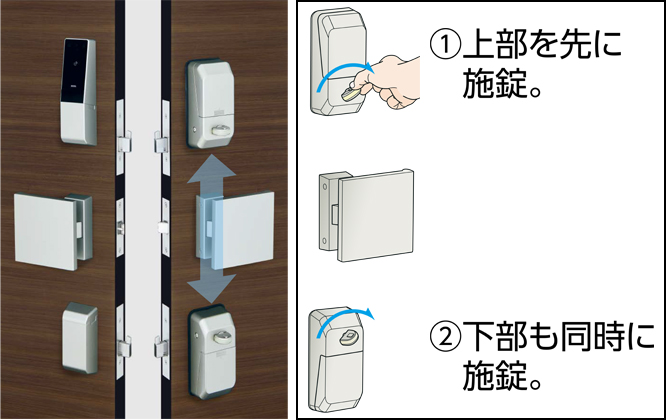 ①上部を先に施錠。

②下部も同時に施錠。